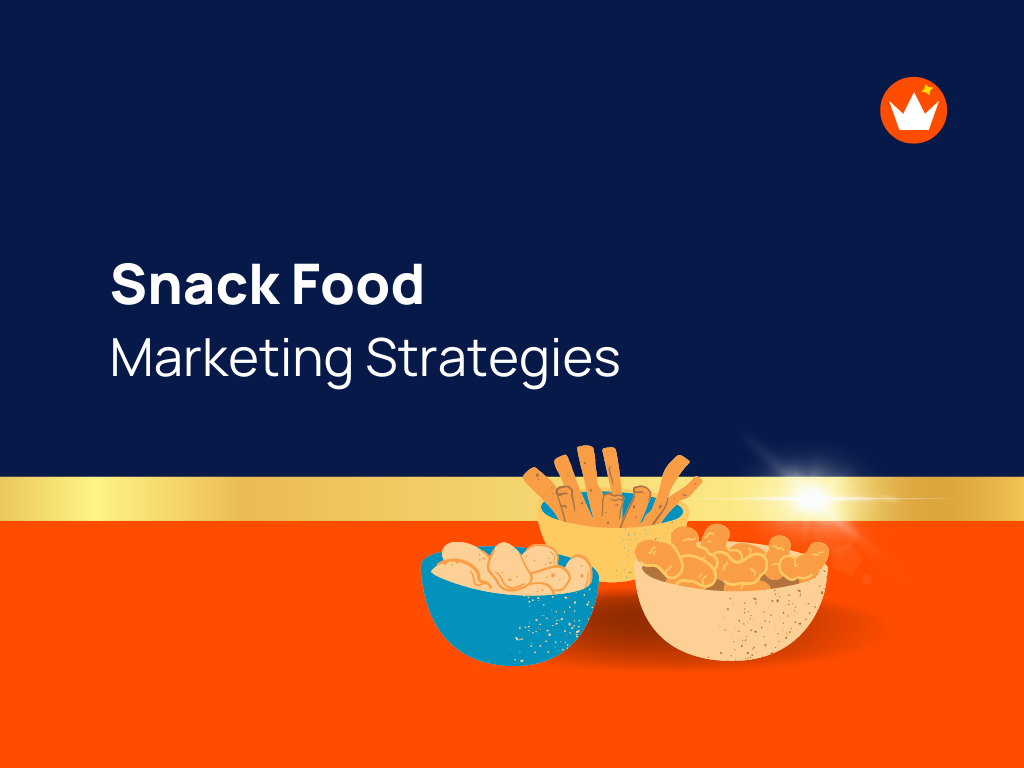 Snack Food
Marketing Strategies